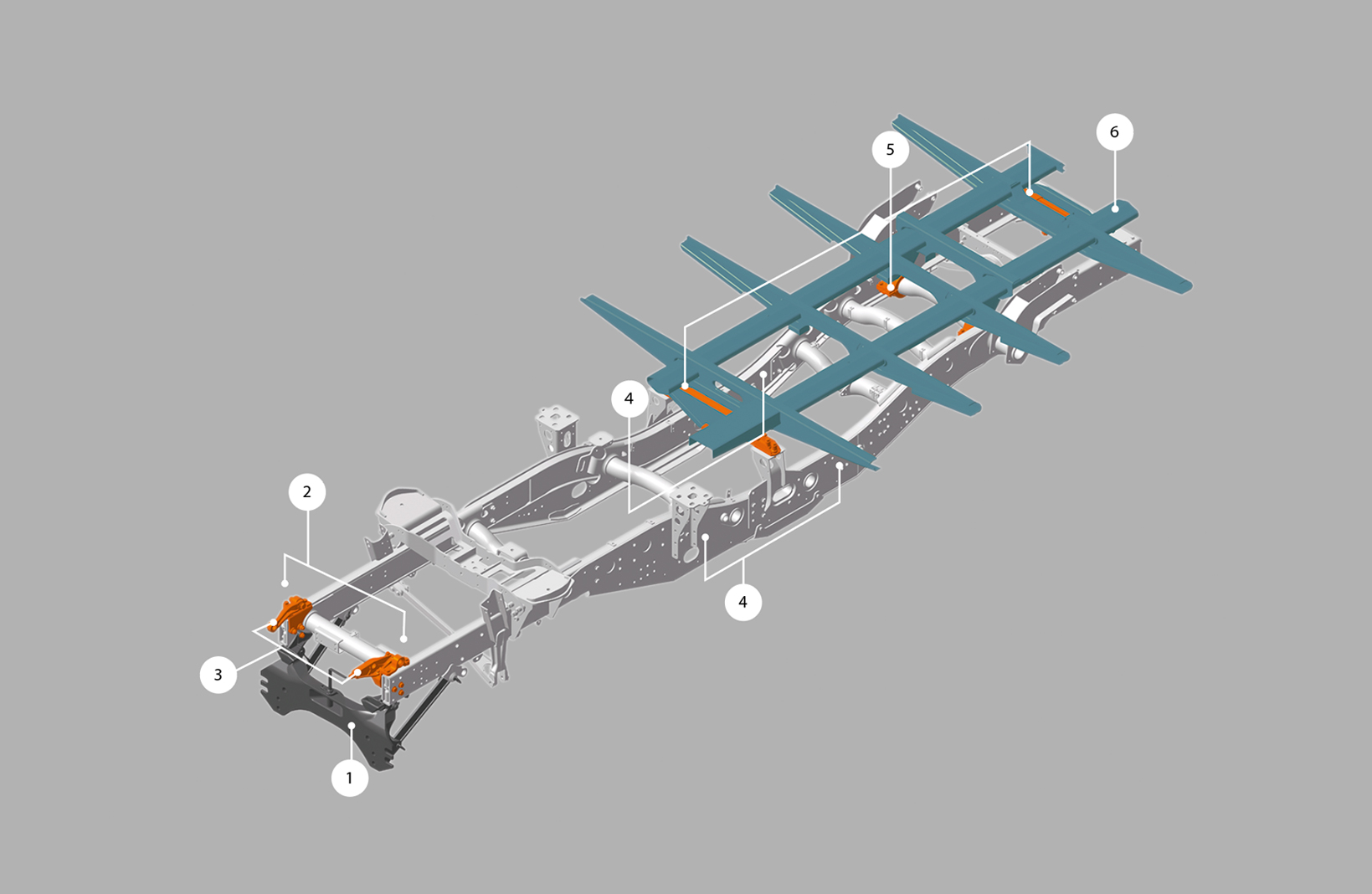 6
5
4
2
4
3
1